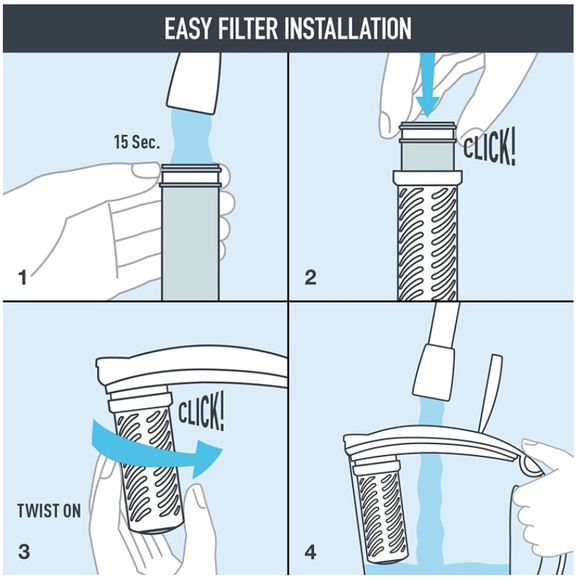 EASY FILTER INSTALLATION

15 Sec.

1

CLICK!

2

CLICK!

TWIST ON

3

4